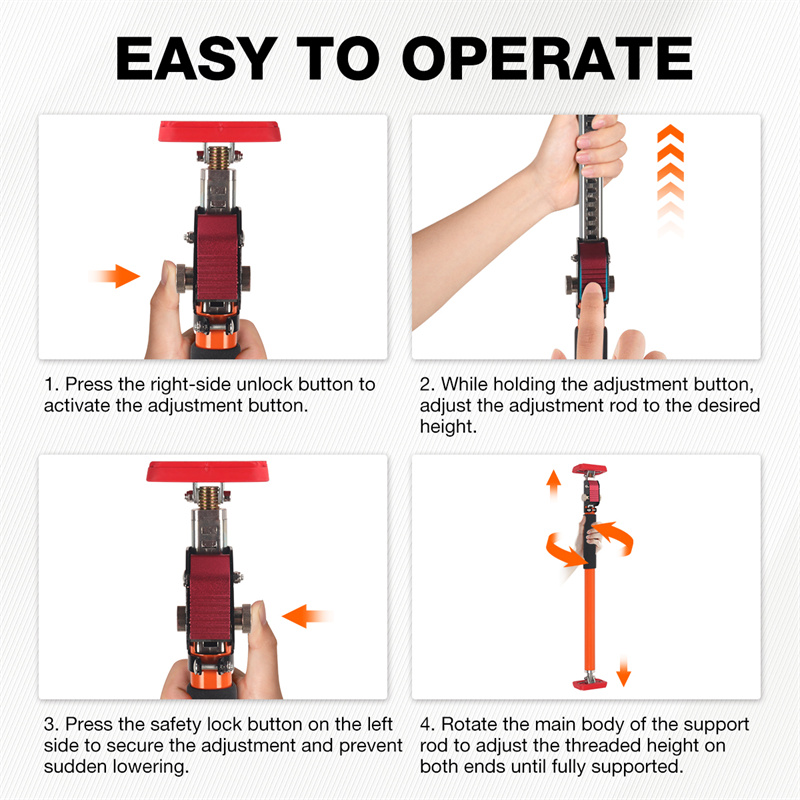 EASY TO OPERATE

1. Press the right-side unlock button to activate the adjustment button.

2. While holding the adjustment button, adjust the adjustment rod to the desired height.

3. Press the safety lock button on the left side to secure the adjustment and prevent sudden lowering.

4. Rotate the main body of the support rod to adjust the threaded height on both ends until fully supported.